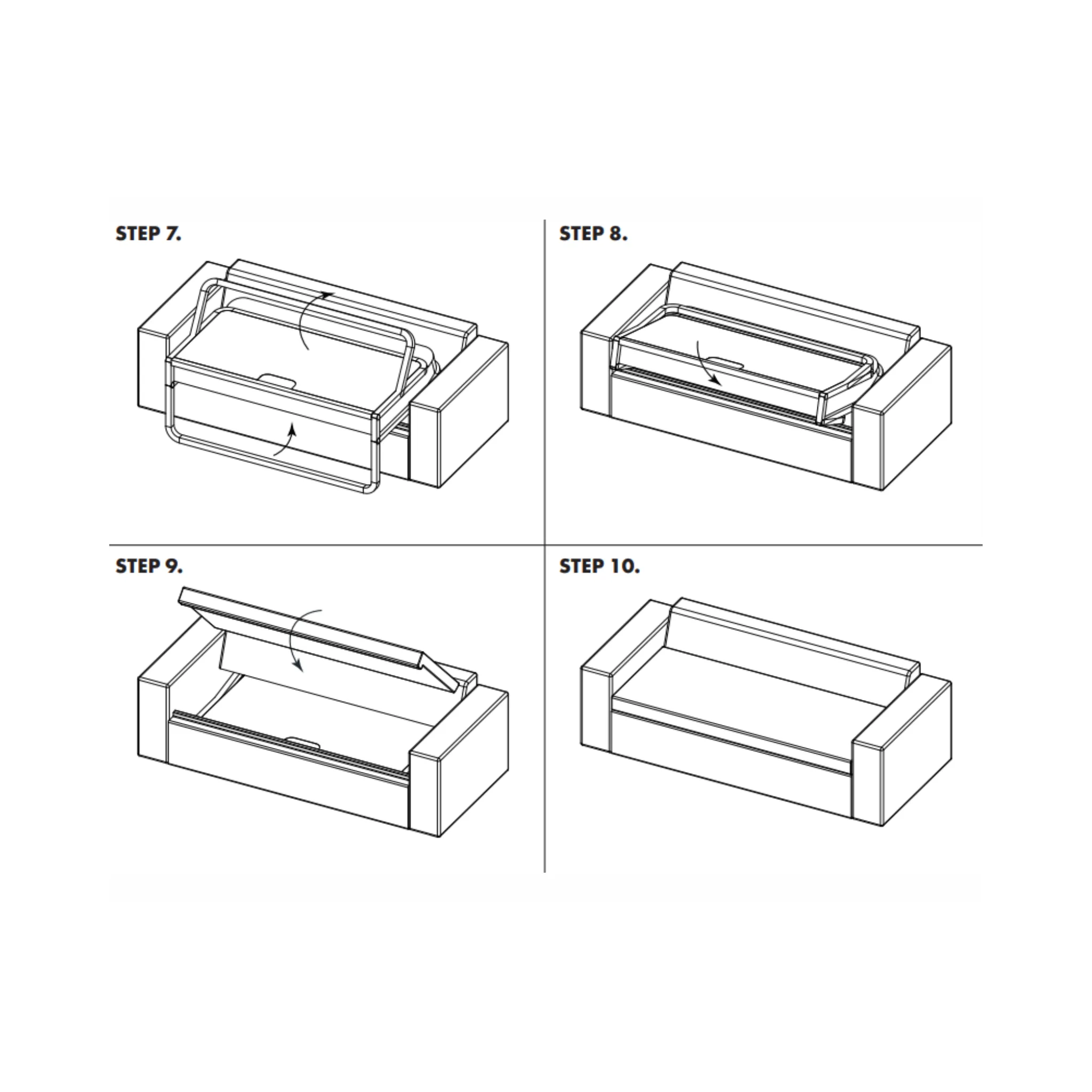 STEP 7.

STEP 8.

STEP 9.

STEP 10.